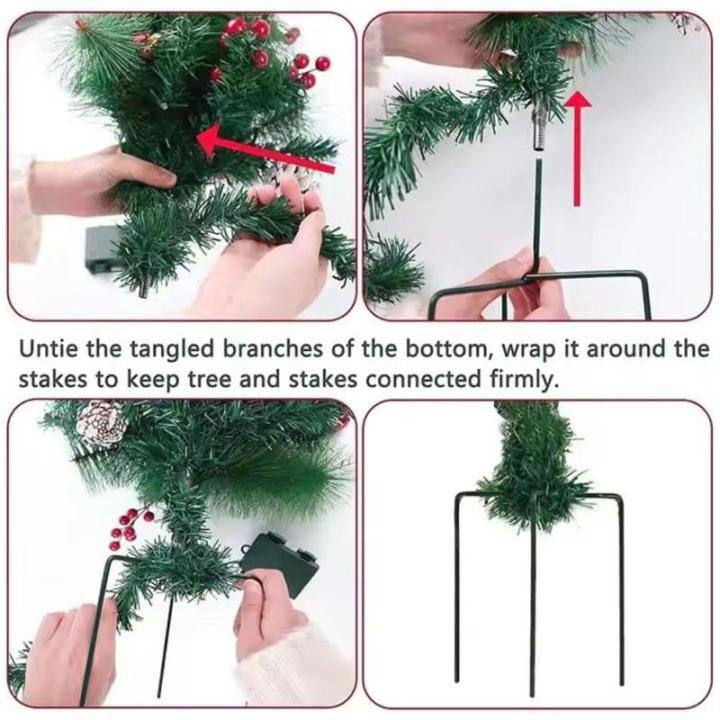 Untie the tangled branches of the bottom, wrap it around the stakes to keep tree and stakes connected firmly.