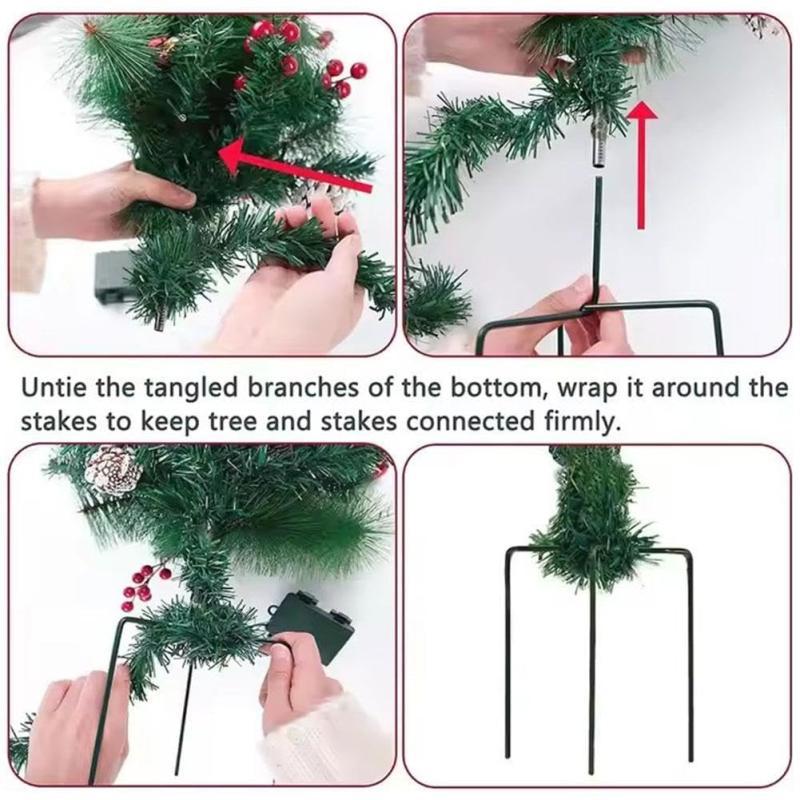 Untie the tangled branches of the bottom, wrap it around the stakes to keep tree and stakes connected firmly.