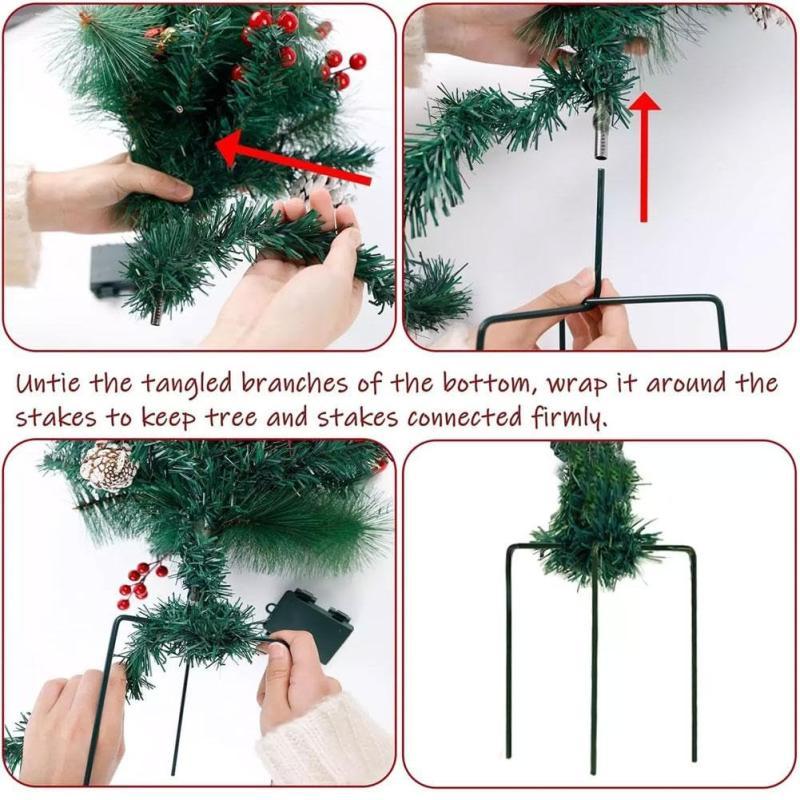 Untie the tangled branches of the bottom, wrap it around the stakes to keep tree and stakes connected firmly.