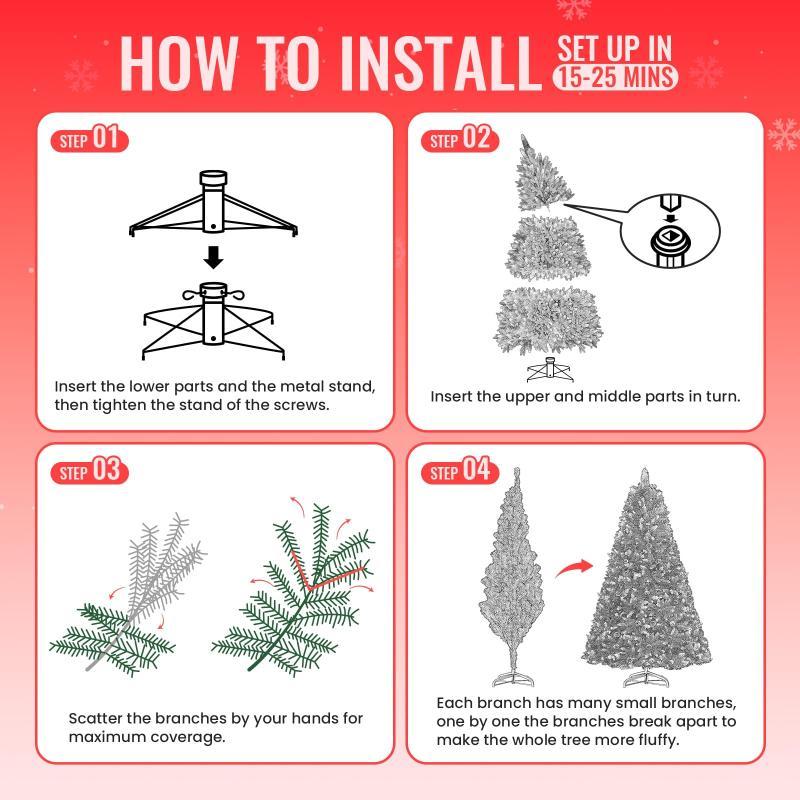 HOW TO INSTALL SET UP IN 15-25 MINS

STEP 01

Insert the lower parts and the metal stand, then tighten the stand of the screws.

STEP 02

Insert the upper and middle parts in turn.

STEP 03

Scatter the branches by your hands for maximum coverage.

STEP 04

Each branch has many small branches, one by one the branches break apart to make the whole tree more fluffy.