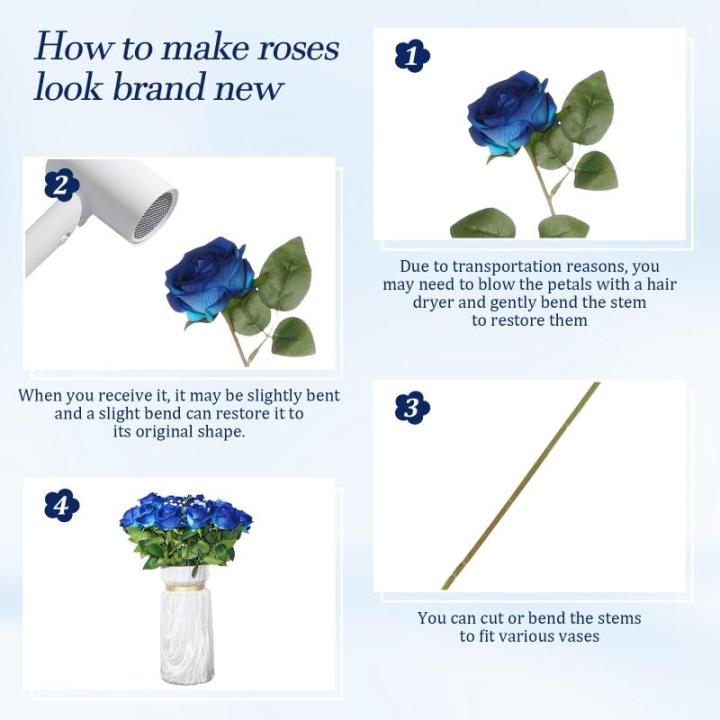 How to make roses look brand new

1

Due to transportation reasons, you may need to blow the petals with a hair dryer and gently bend the stem to restore them

2

When you receive it, it may be slightly bent and a slight bend can restore it to its original shape.

3

You can cut or bend the stems to fit various vases

4