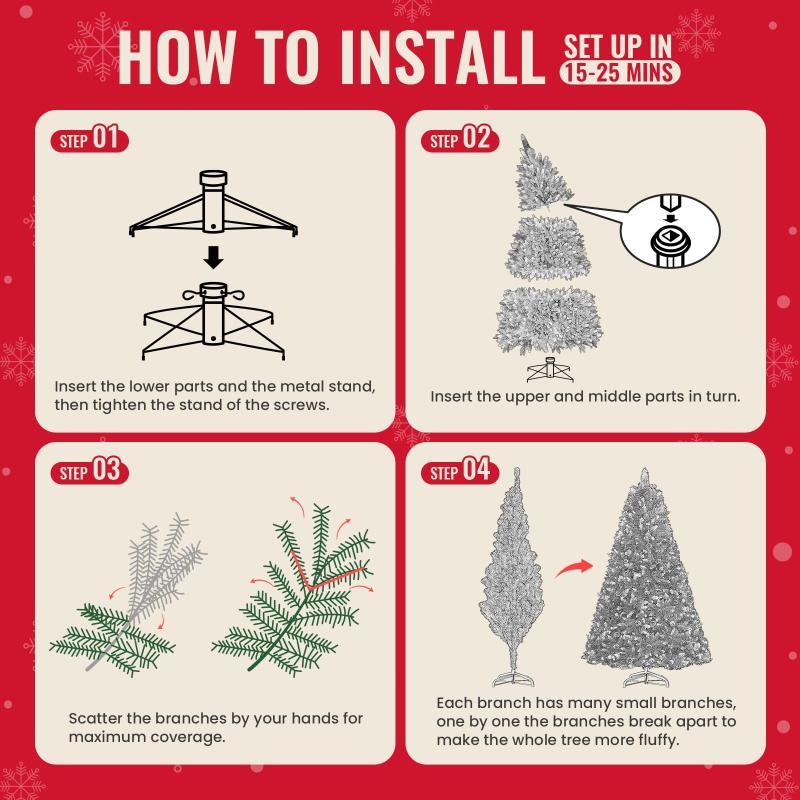 HOW TO INSTALL SET UP IN 15-25 MINS

STEP 01

Insert the lower parts and the metal stand, then tighten the stand of the screws.

STEP 02

Insert the upper and middle parts in turn.

STEP 03

Scatter the branches by your hands for maximum coverage.

STEP 04

Each branch has many small branches, one by one the branches break apart to make the whole tree more fluffy.