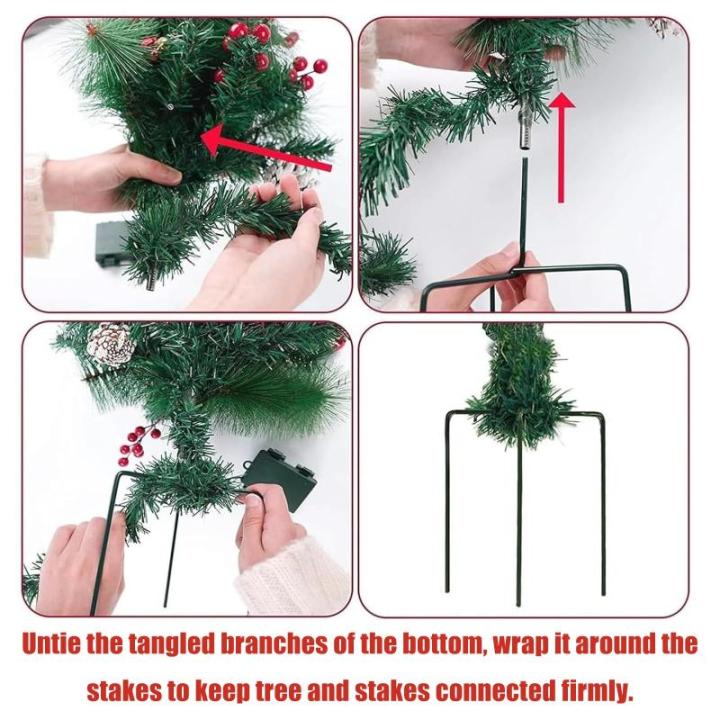 Untie the tangled branches of the bottom, wrap it around the stakes to keep tree and stakes connected firmly.