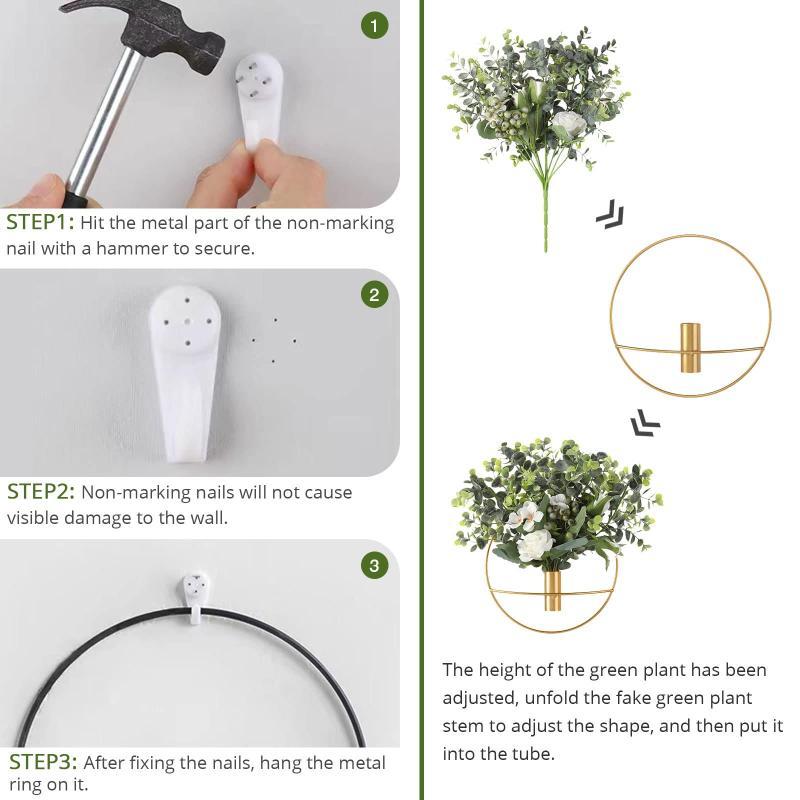 1

STEP1: Hit the metal part of the non-marking nail with a hammer to secure.

2

STEP2: Non-marking nails will not cause visible damage to the wall.

3

STEP3: After fixing the nails, hang the metal ring on it.

The height of the green plant has been adjusted, unfold the fake green plant stem to adjust the shape, and then put it into the tube.