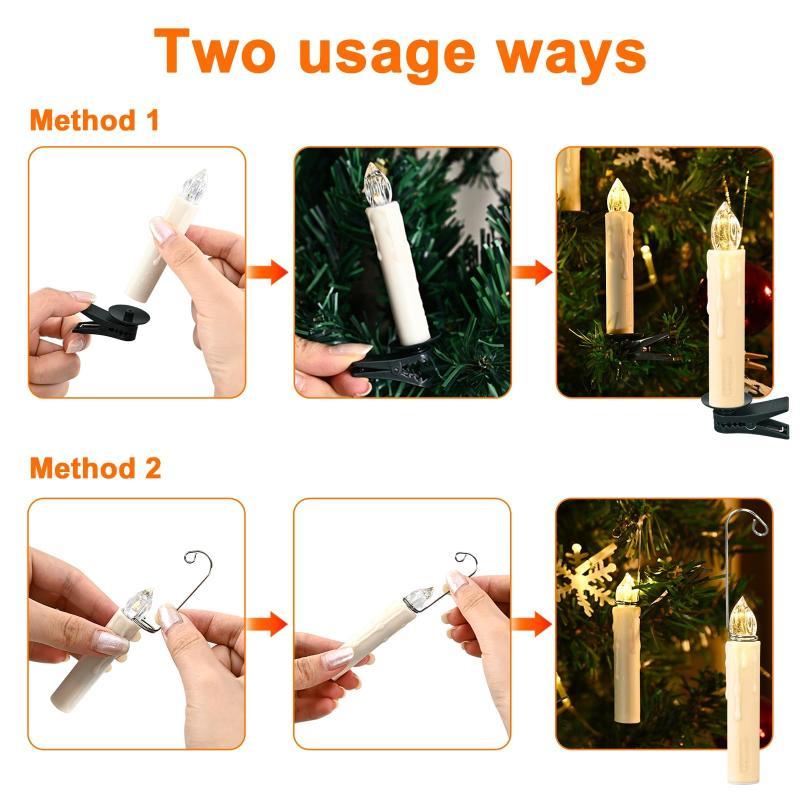 Two usage ways

Method 1

Method 2