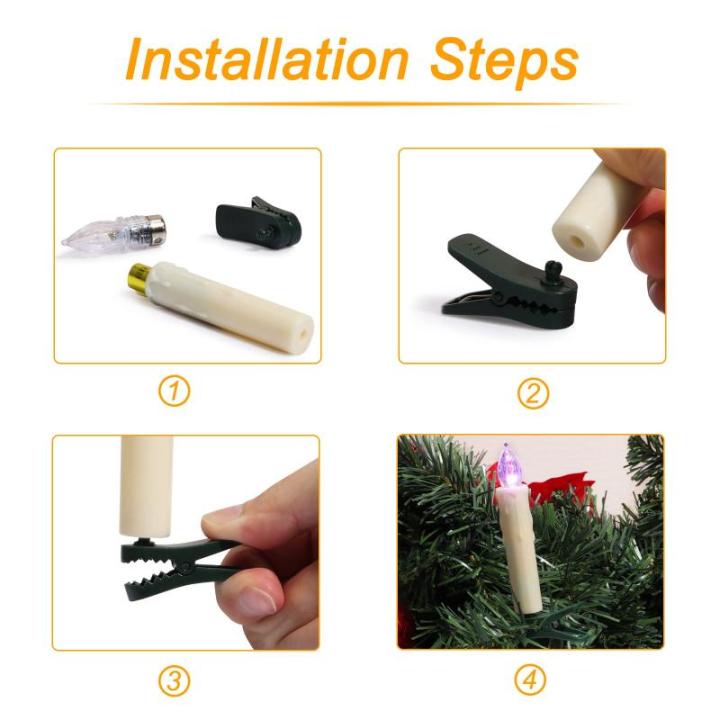 Installation Steps

①

②

③

④