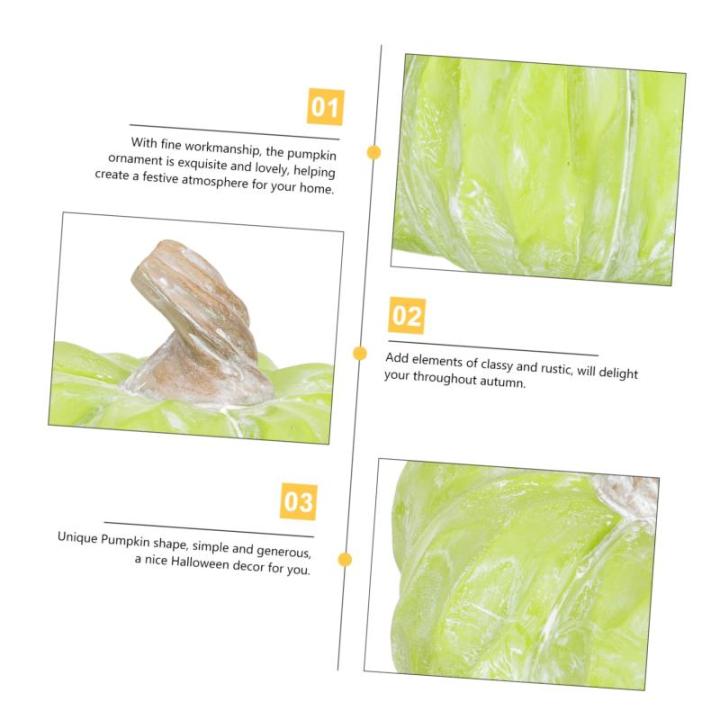 01

With fine workmanship, the pumpkin ornament is exquisite and lovely, helping create a festive atmosphere for your home.

02

Add elements of classy and rustic, will delight your throughout autumn.

03

Unique Pumpkin shape, simple and generous, a nice Halloween decor for you.