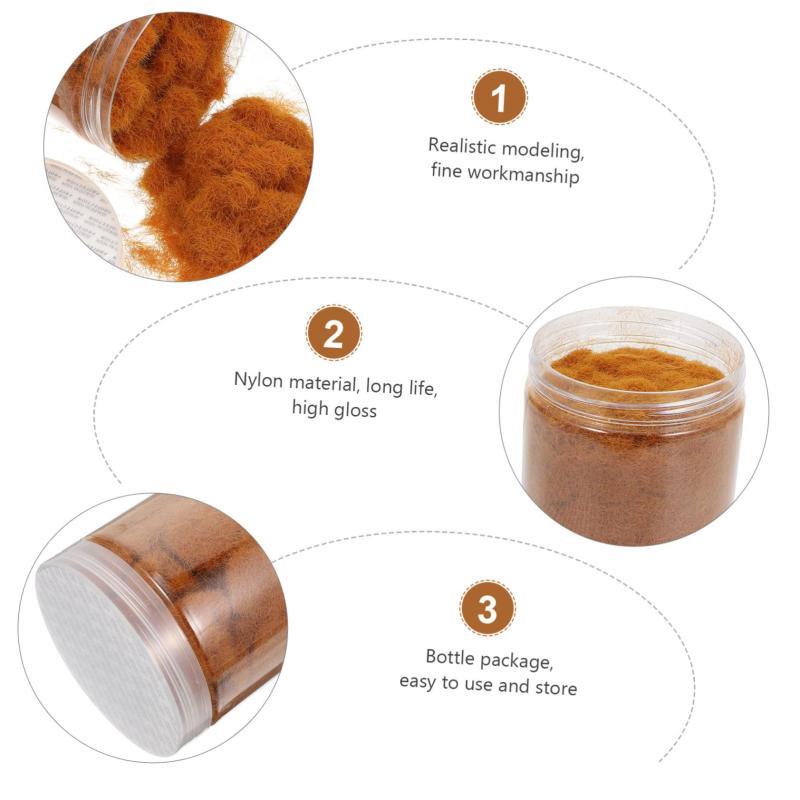 1

Realistic modeling, fine workmanship

2

Nylon material, long life, high gloss

3

Bottle package, easy to use and store