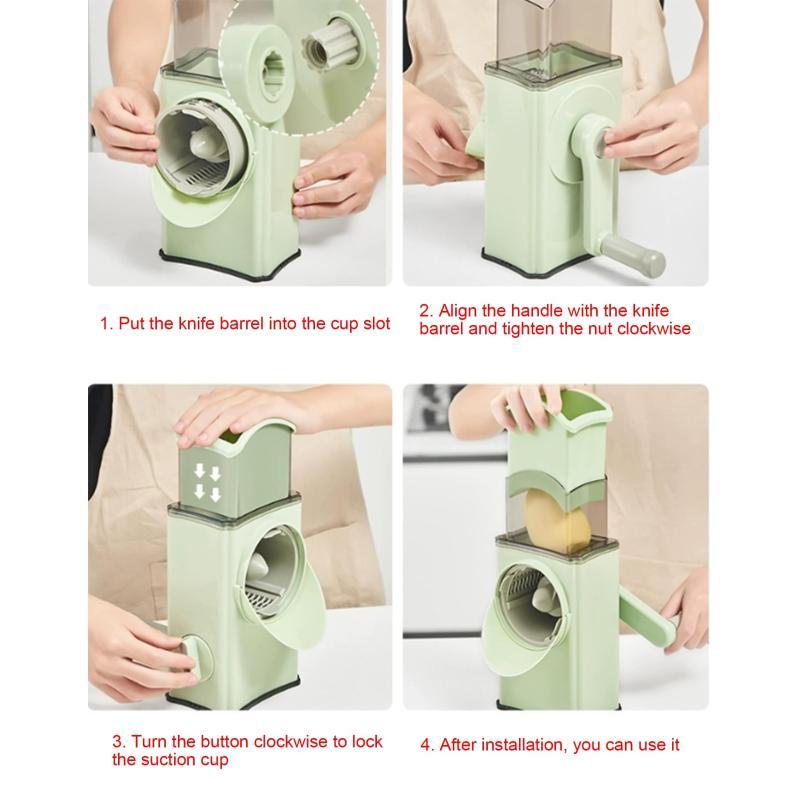 1. Put the knife barrel into the cup slot

2. Align the handle with the knife barrel and tighten the nut clockwise

3. Turn the button clockwise to lock the suction cup

4. After installation, you can use it