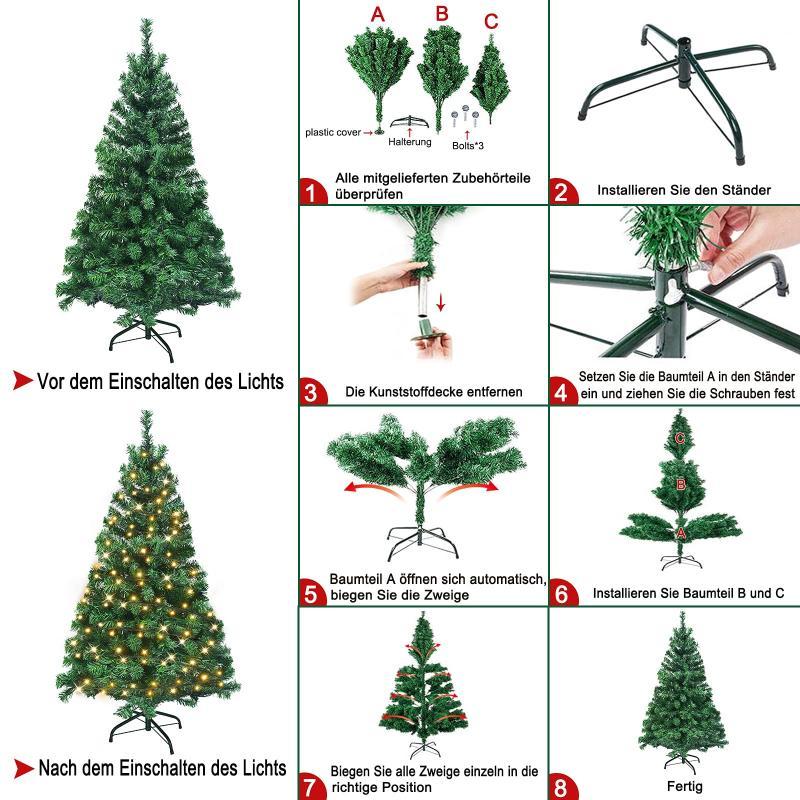 Vor dem Einschalten des Lichts

Nach dem Einschalten des Lichts

A B C

plastic cover

Halterung

Bolts*3

1 Alle mitgelieferten Zubehörteile überprüfen

2 Installieren Sie den Ständer

3 Die Kunststoffdecke entfernen

4 Setzen Sie die Baumteil A in den Ständer ein und ziehen Sie die Schrauben fest

5 Baumteil A öffnen sich automatisch, biegen Sie die Zweige

C
B
A

6 Installieren Sie Baumteil B und C

7 Biegen Sie alle Zweige einzeln in die richtige Position

8 Fertig