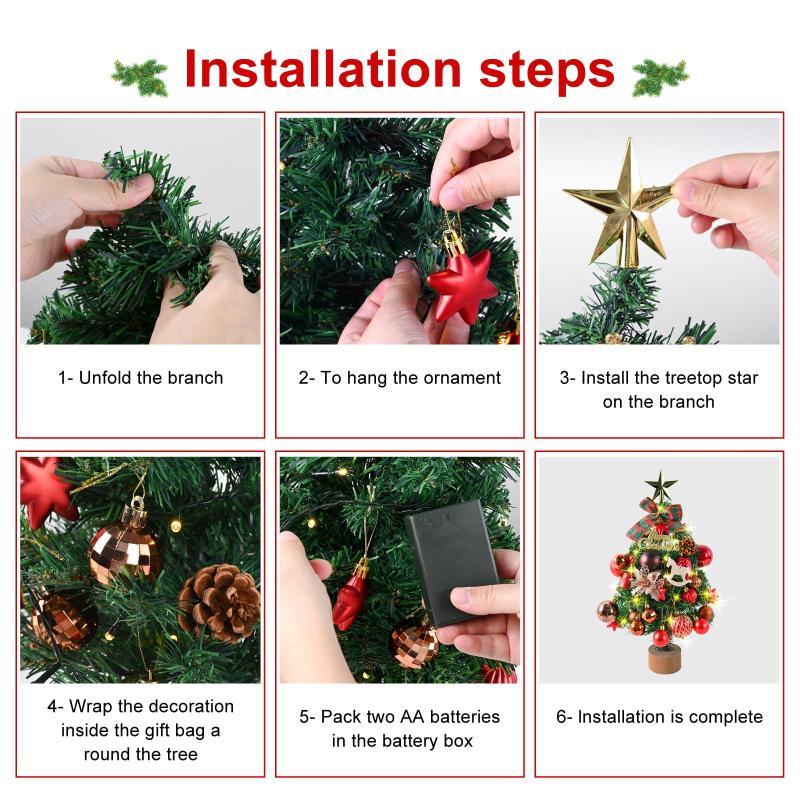 Installation steps

1- Unfold the branch

2- To hang the ornament

3- Install the treetop star on the branch

4- Wrap the decoration inside the gift bag a round the tree

5- Pack two AA batteries in the battery box

6- Installation is complete