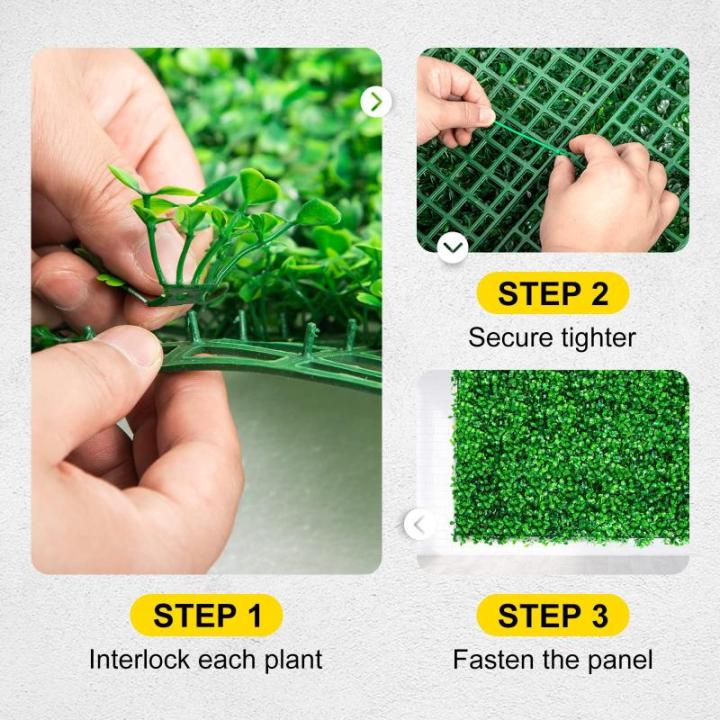 STEP 1
Interlock each plant

STEP 2
Secure tighter

STEP 3
Fasten the panel